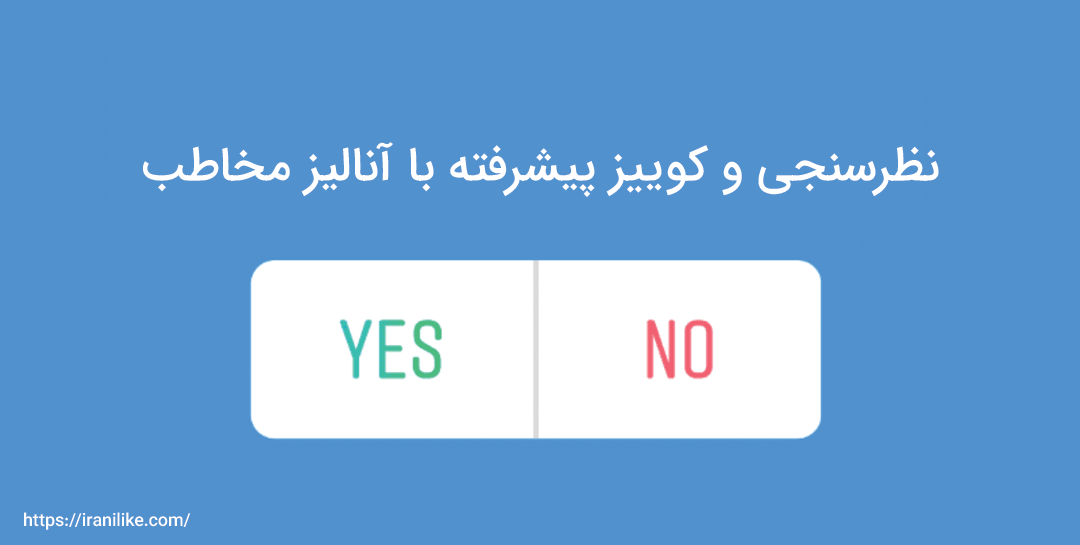 نظرسنجی و کوییز پیشرفته با آنالیز مخاطب

YES NO

https://iranilike.com/